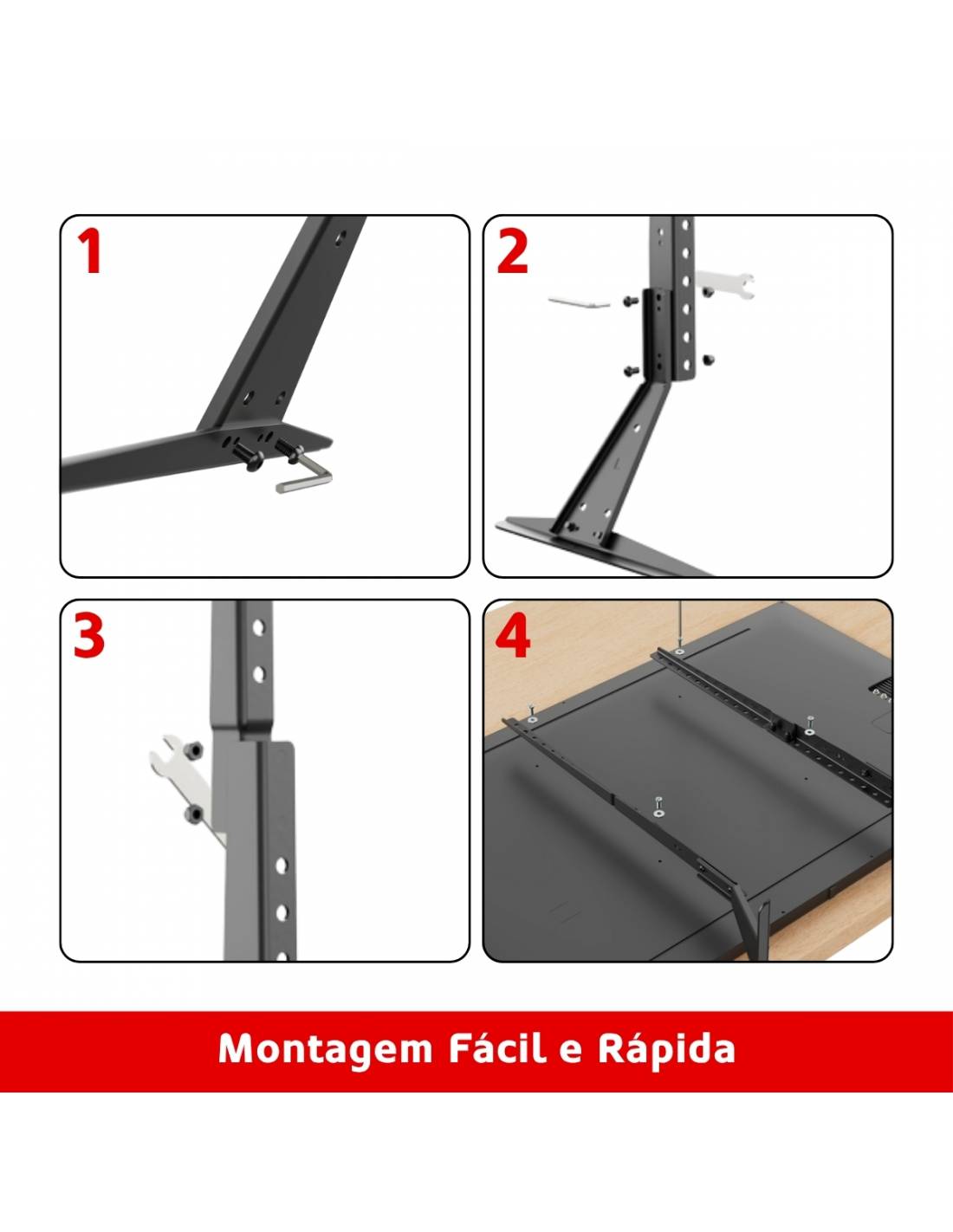 1

2

3

4

Montagem Fácil e Rápida